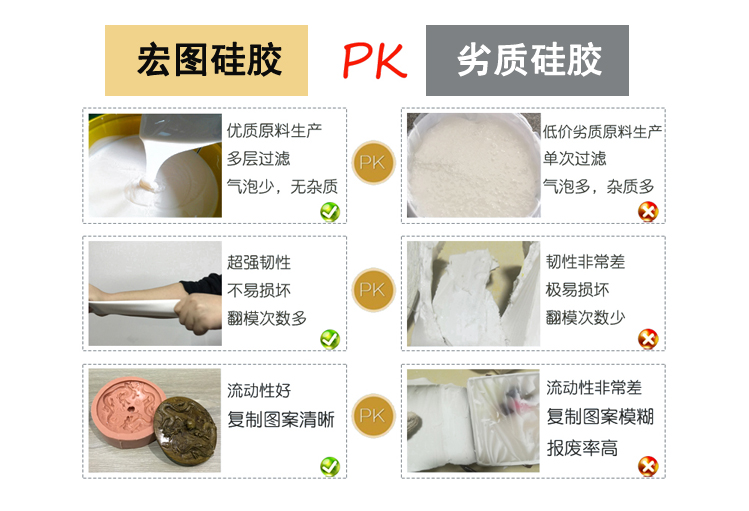 宏图硅胶

PK

劣质硅胶

优质原料生产
多层过滤
气泡少，无杂质

PK

低价劣质原料生产
单次过滤
气泡多，杂质多

超强韧性
不易损坏
翻模次数多

PK

韧性非常差
极易损坏
翻模次数少

流动性好
复制图案清晰

PK

流动性非常差
复制图案模糊
报废率高